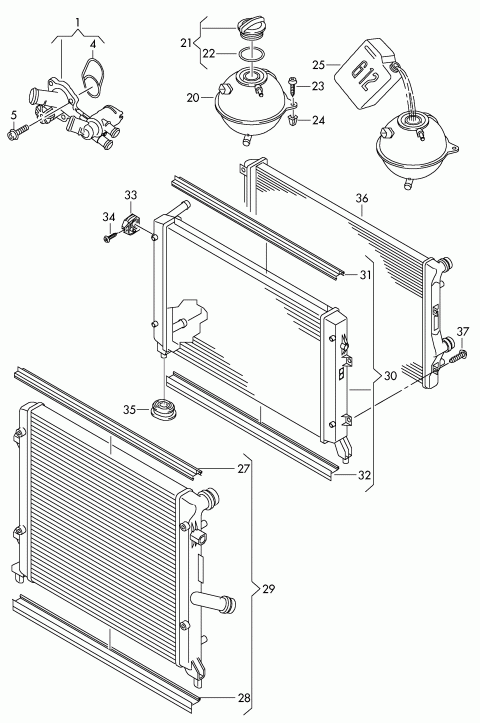 1
4
5
21
22
20
23
24
25
G12
33
34
36
31
37
30
35
32
27
29
28