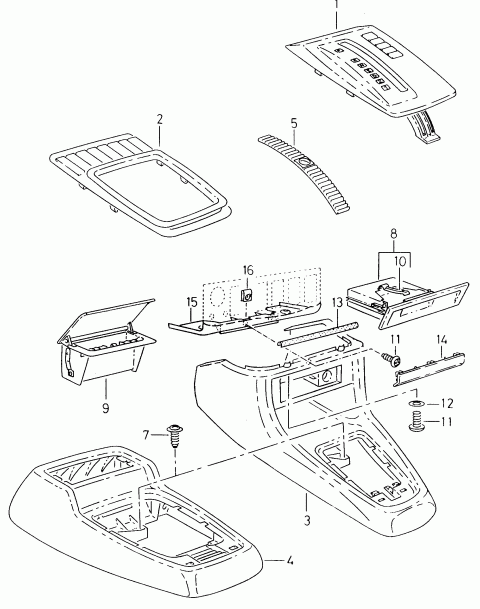 1
2
5
8
10
16
15
13
11
14
9
12
11
7
3
4