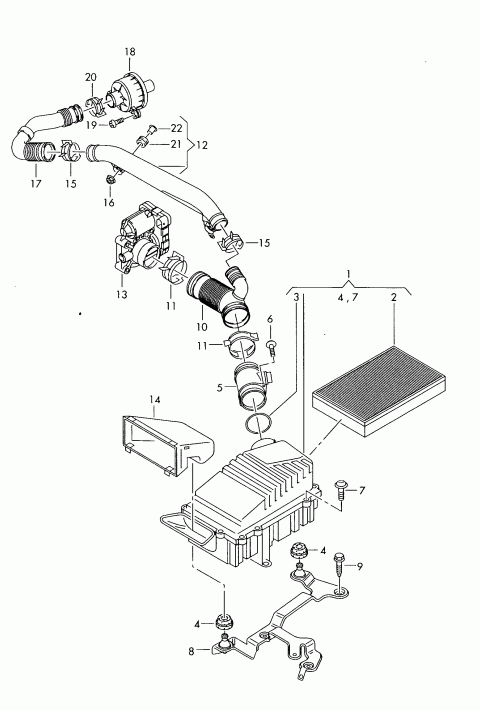 18
20
19
22
21
12
17
15
16
15
13
11
10
1
3
4, 7
2
6
11
5
14
7
4
9
4
8