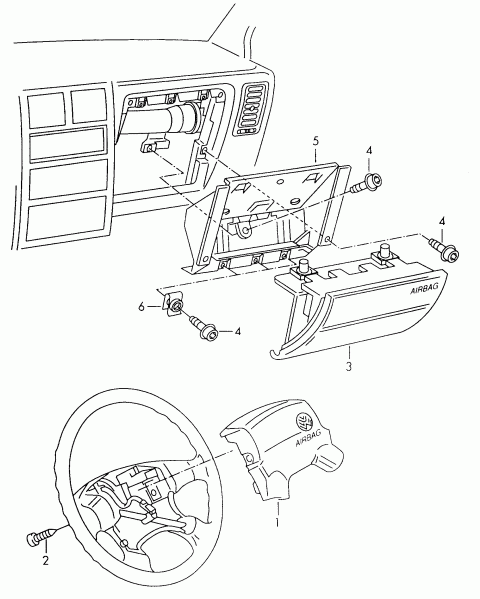 5
4
4
AIRBAG
6
4
3
AIRBAG
1
2