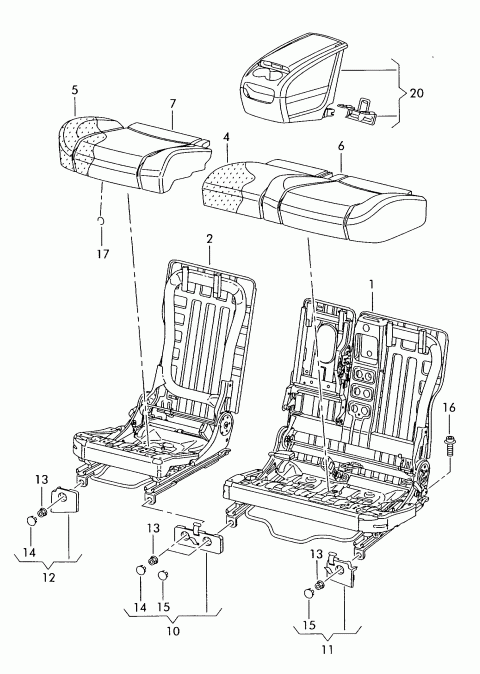 20
5
7
4
6
17
2
1
16
13
14
12
13
14
15
10
13
15
11