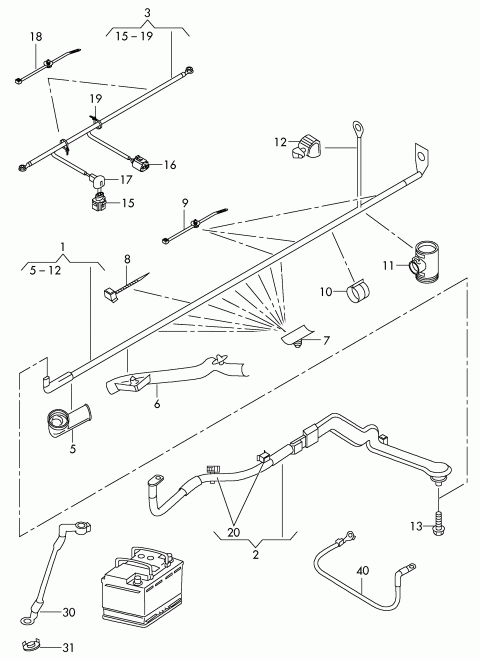 3
15 – 19
18
19
16
17
15
12
9
1
5 – 12
8
11
10
7
6
5
20
2
13
40
30
31