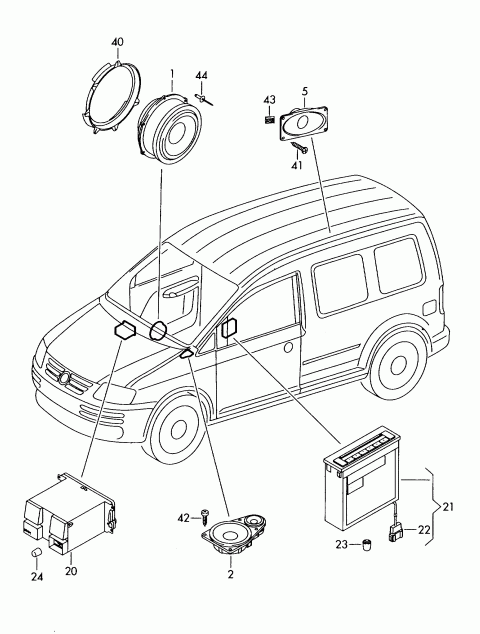 40
1
44
43
5
41
42
2
20
24
21
22
23