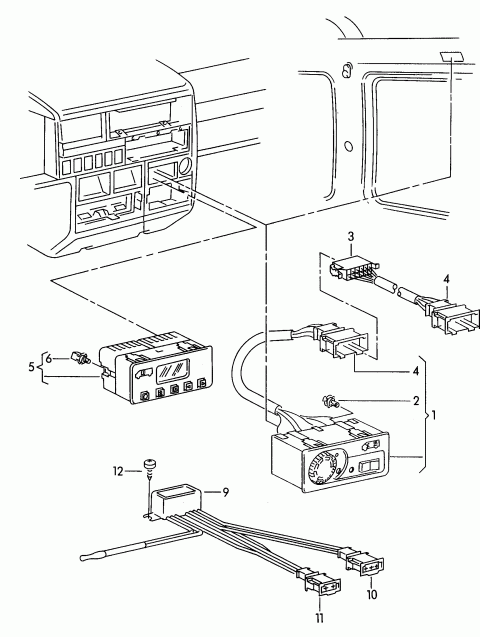 3
4
5
6
4
2
1
12
9
10
11