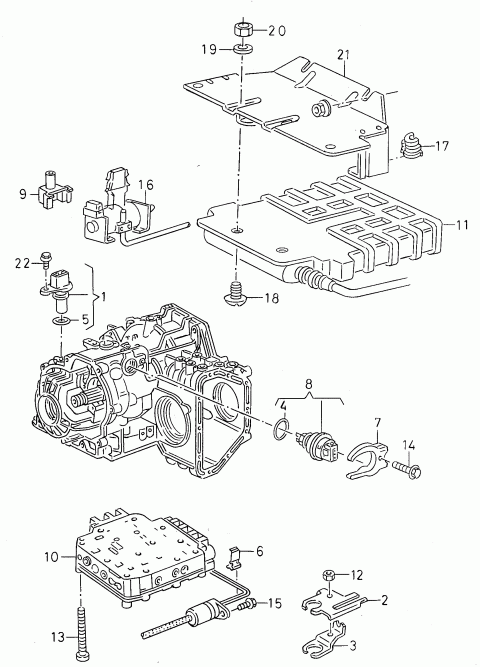 20
19
21
17
9
16
11
22
1
5
18
8
4
7
14
10
6
12
2
15
13
3