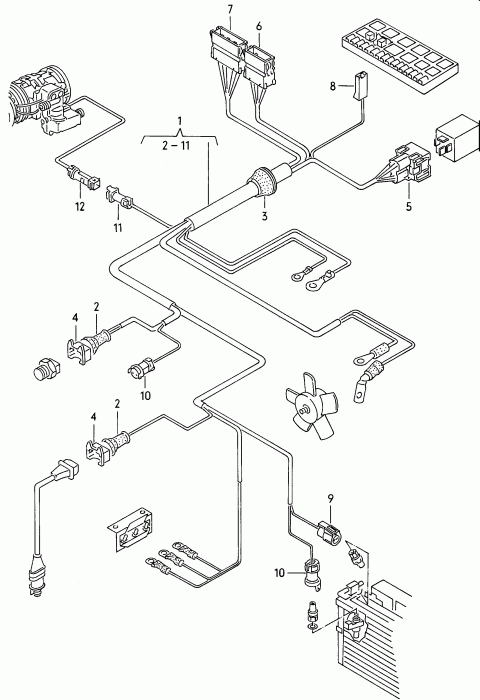 7
6
8
1
2 – 11
5
3
12
11
4
2
10
4
2
9
10