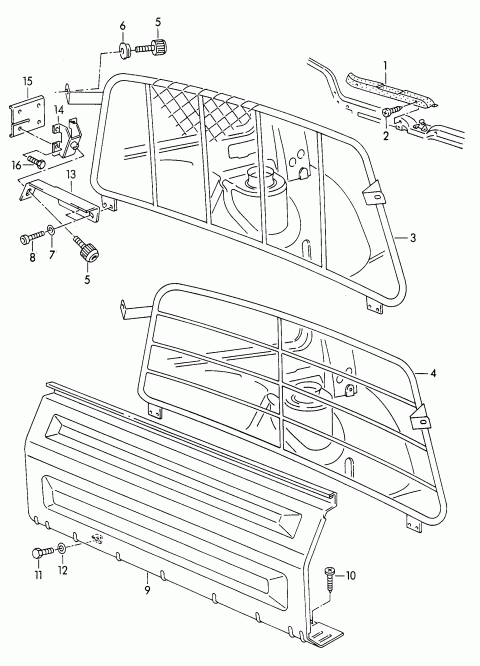 6
5
1
15
14
2
16
13
3
8
7
5
4
11
12
9
10