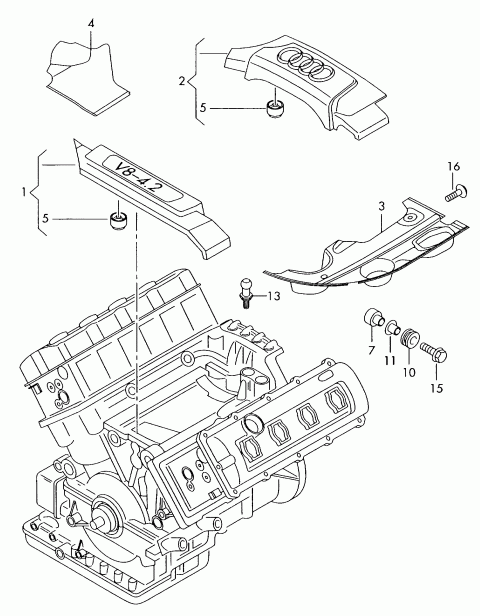 4
2
5
1
V8-4.2
5
16
3
13
7
11
10
15