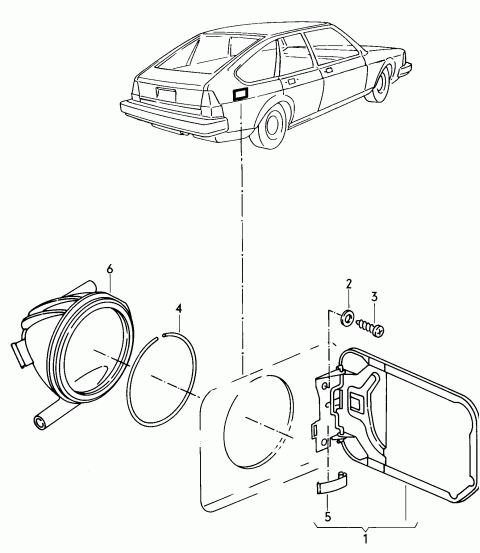 6
4
2
3
5
1