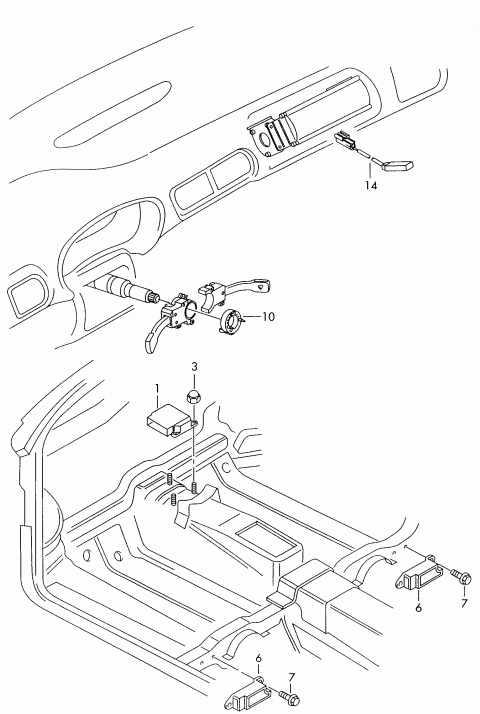 14

10

3

1

6

7

6

7