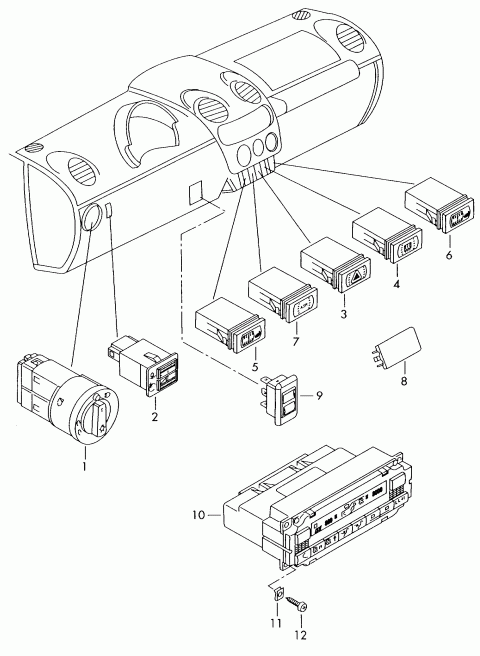 6
4
3
7
5
8
9
2
1
10
11
12