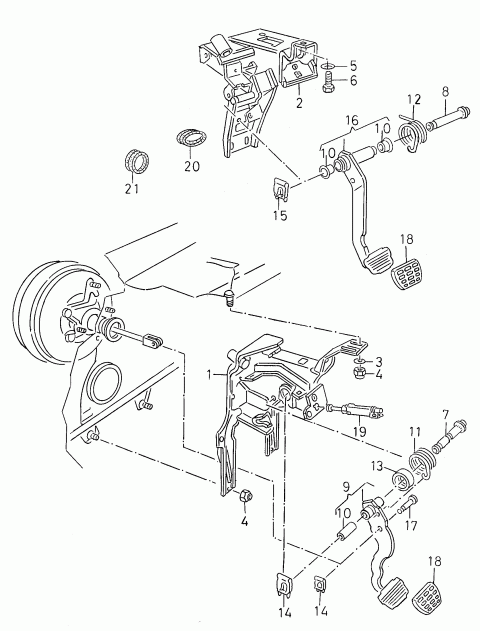 5
6
2
12
8
16
10
10
20
21
15
18
3
4
1
19
7
11
13
9
10
17
4
18
14
14