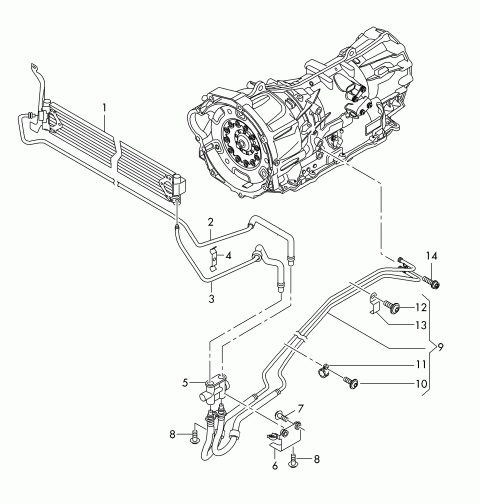 1
2
4
3
14
12
13
9
11
10
5
7
8
6
8