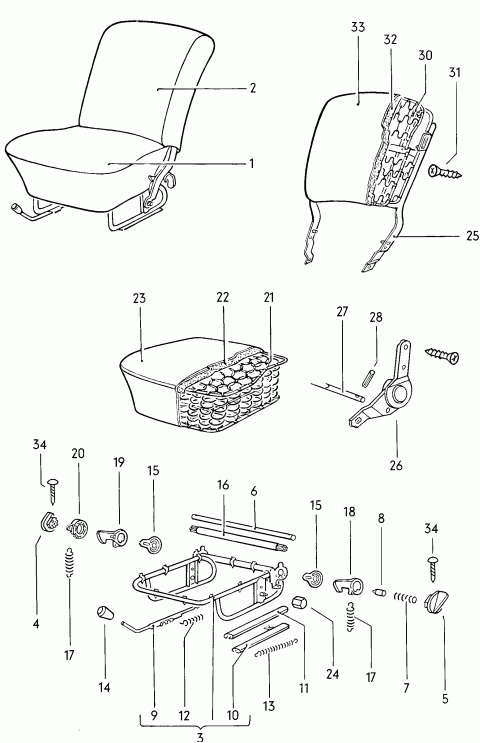 2
1
33
32
30
31
25
23
22
21
27
28
26
34
20
19
15
16
6
15
18
8
34
4
17
14
9
12
10
13
11
24
17
7
5
3