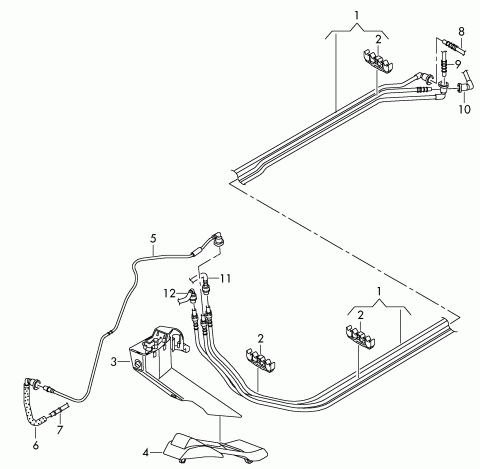 1
2
8
9
10
5
11
12
1
2
2
3
7
6
4