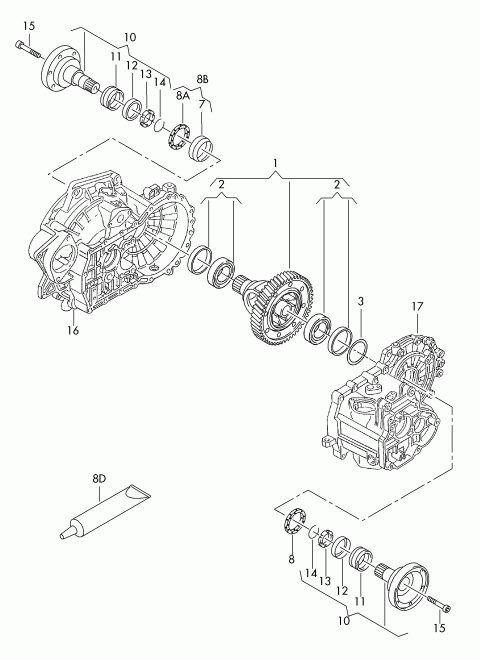 15
10
11
12
13
14
8B
8A
7
1
2
2
3
17
16
8D
8
14
13
12
11
10
15