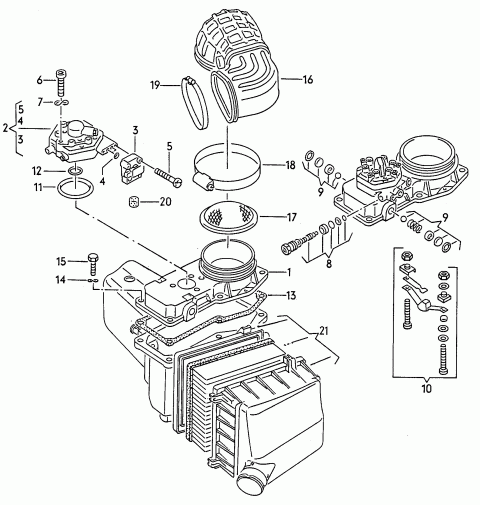 6
7
5
4
2
3
3
5
12
4
11
20
19
16
18
17
9
9
8
15
14
1
13
21
10