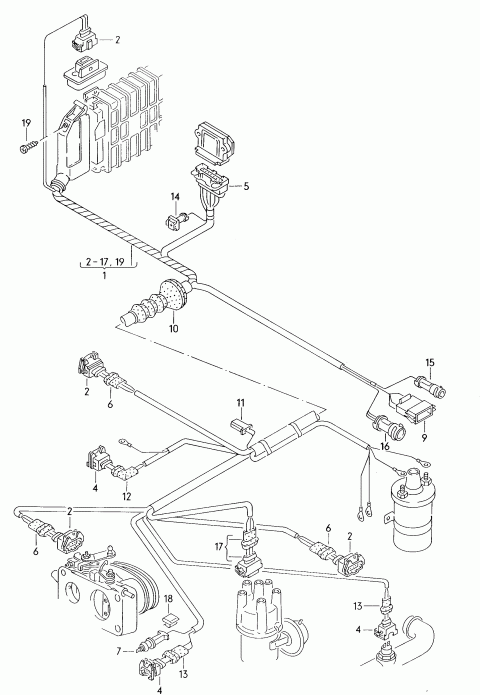 2
19
5
14
2 - 17, 19
1
10
15
2
6
11
9
16
4
12
2
6
6
2
17
18
13
4
7
13
4