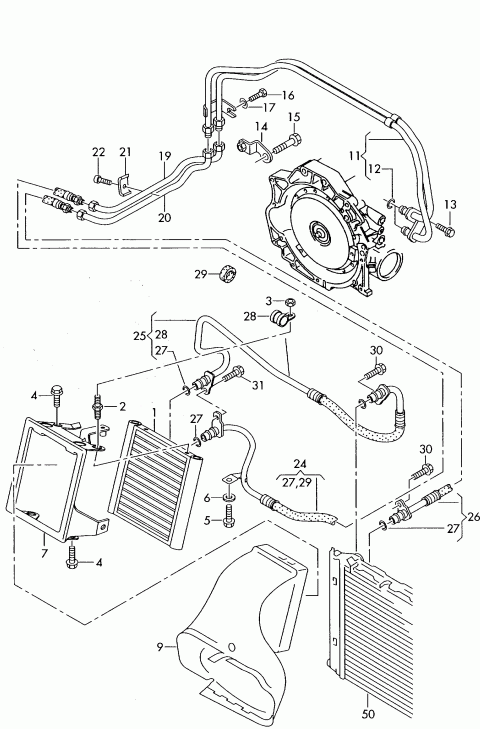 16
17
15
14
11
12
13
22
21
19
20
29
3
28
25
28
27
30
31
4
2
1
27
24
27,29
30
6
5
26
27
7
4
9
50