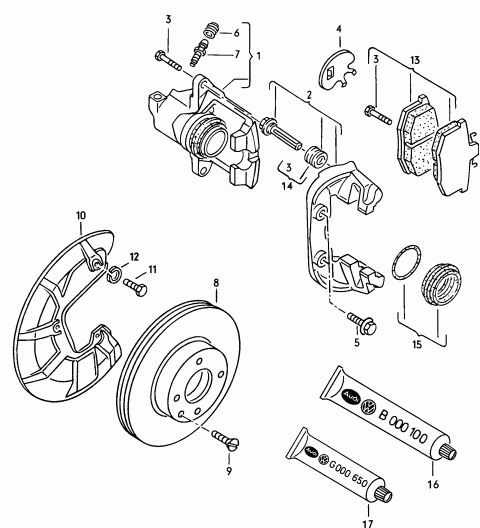 3
6
7
1
4
3
13
2
3
14
10
12
11
8
5
15
9
Audi
B 000 100
16
Audi
G 000 650
17