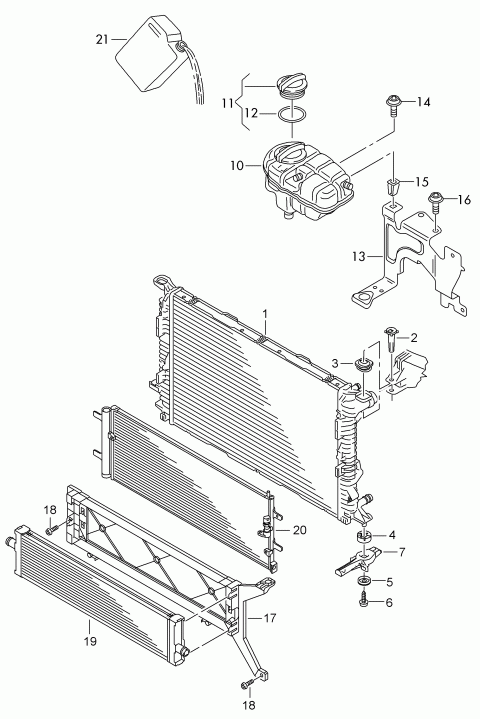 21
11
12
14
10
15
16
13
1
2
3
18
20
4
7
5
6
17
19
18