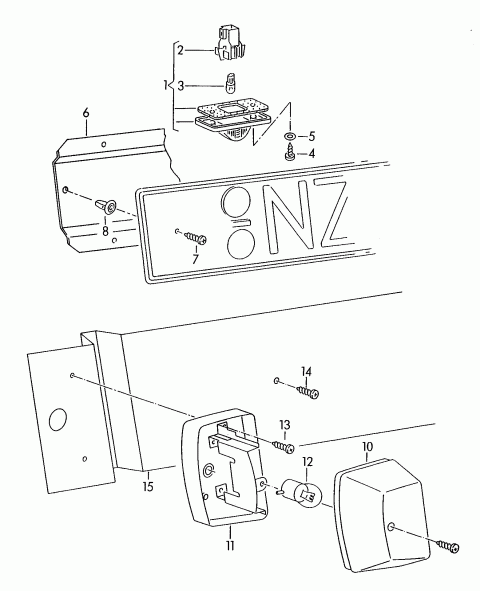 2
1
3
6
5
4
NZ
8
7
14
13
12
10
15
11