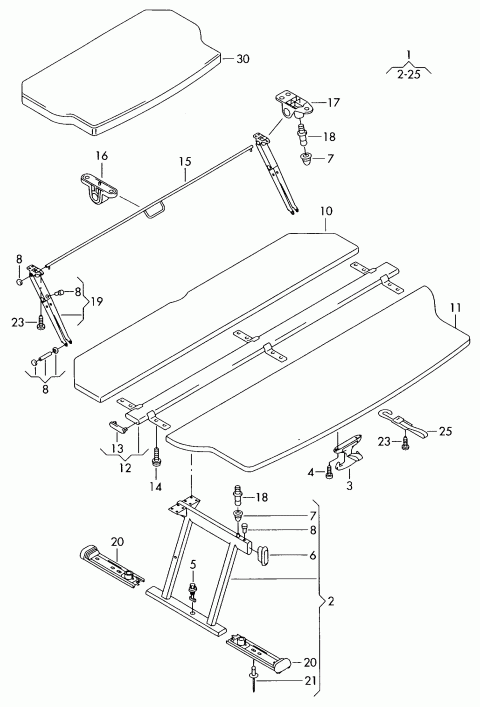 30
1
2-25
17
18
7
16
15
10
8
8
19
23
11
8
13
12
14
25
23
4
3
18
7
8
6
20
5
2
20
21