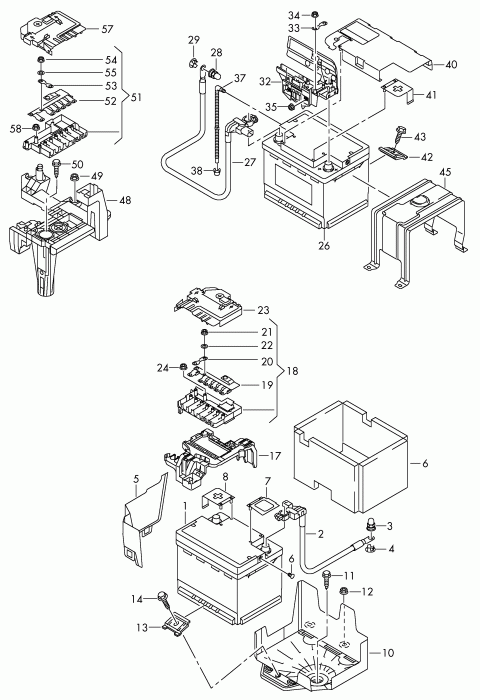 57
54
55
53
52
51
58
50
49
48
29
28
37
38
27
34
33
32
35
40
41
43
42
45
26
23
21
22
20
24
19
18
17
6
5
8
7
1
2
3
4
6
11
12
14
13
10