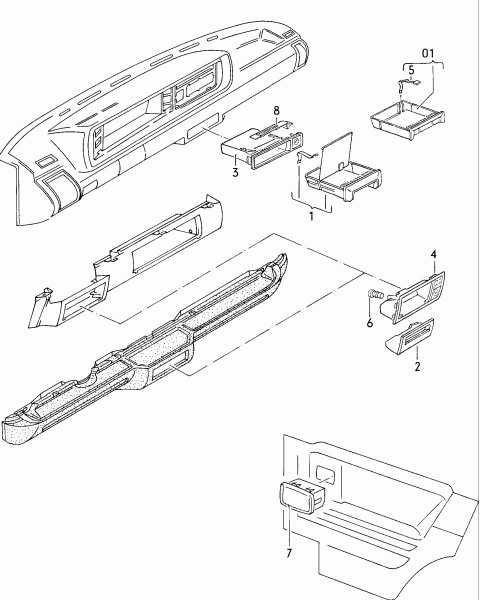 01
5
8
3
1
4
6
2
7