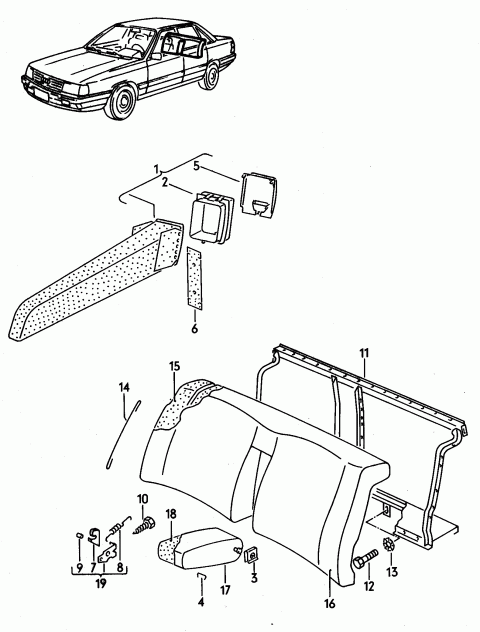 1
5
2
6
11
15
14
10
18
9
7
8
19
4
17
3
16
12
13