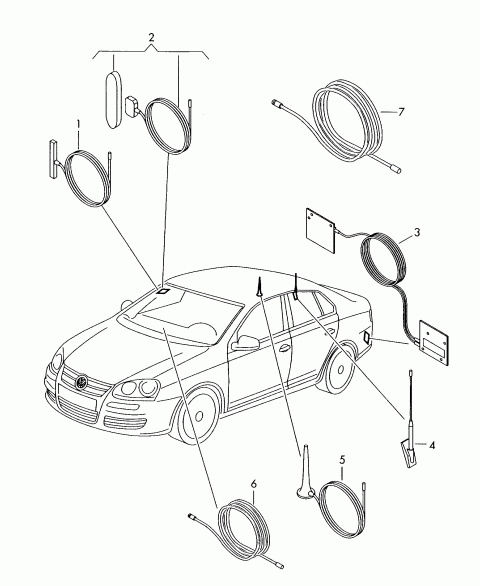 2
1
7
3
4
5
6