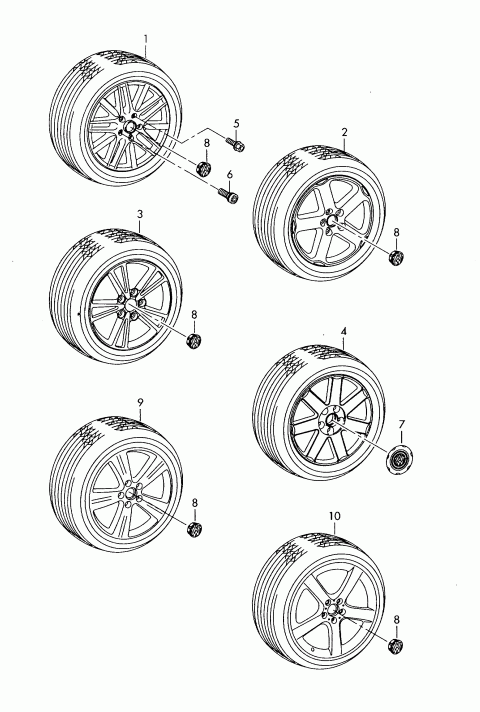 1
5
8
6
2
8
3
8
4
7
9
8
10
8