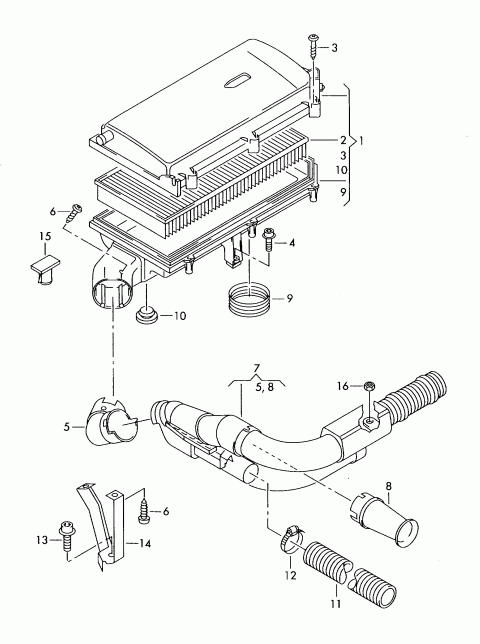 3
2
1
3
10
9
6
15
4
9
10
7
5, 8
16
5
8
6
13
14
12
11