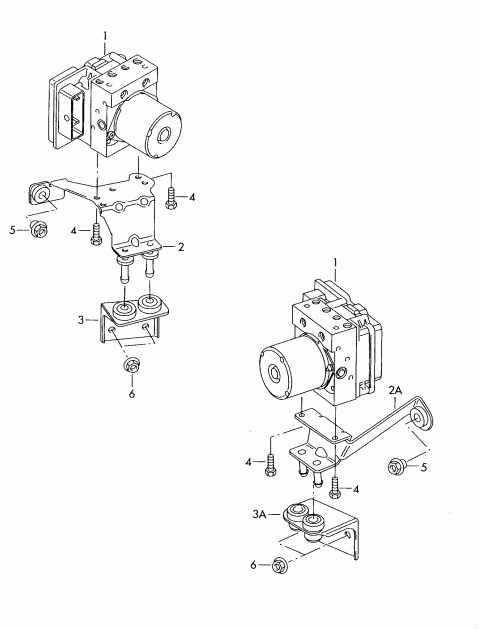 1
4
5
4
2
3
6
1
2A
4
5
4
3A
6